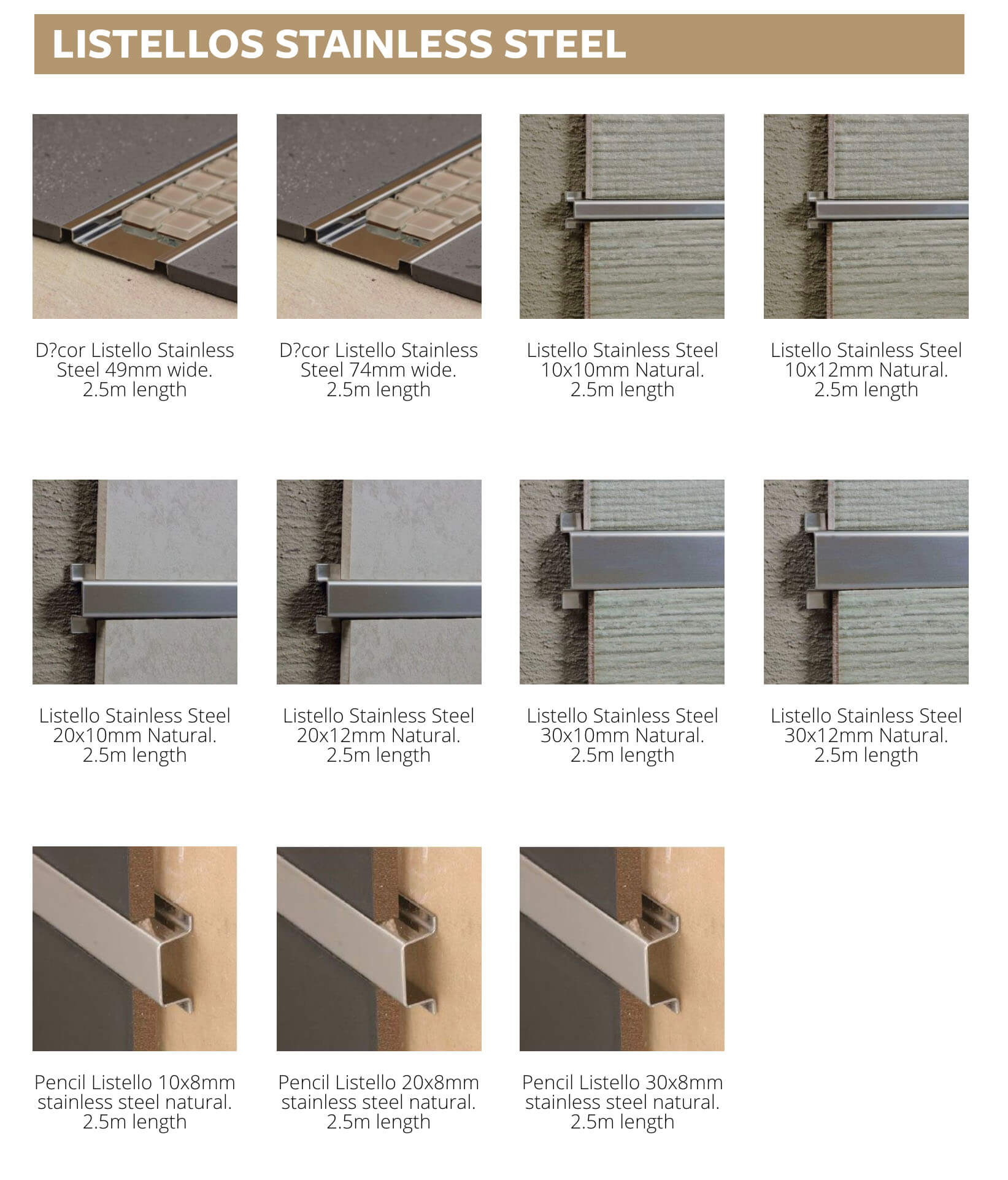 LISTELLOS STAINLESS STEEL

D?cor Listello Stainless Steel 49mm wide. 2.5m length

D?cor Listello Stainless Steel 74mm wide. 2.5m length

Listello Stainless Steel 10x10mm Natural. 2.5m length

Listello Stainless Steel 10x12mm Natural. 2.5m length

Listello Stainless Steel 20x10mm Natural. 2.5m length

Listello Stainless Steel 20x12mm Natural. 2.5m length

Listello Stainless Steel 30x10mm Natural. 2.5m length

Listello Stainless Steel 30x12mm Natural. 2.5m length

Pencil Listello 10x8mm stainless steel natural. 2.5m length

Pencil Listello 20x8mm stainless steel natural. 2.5m length

Pencil Listello 30x8mm stainless steel natural. 2.5m length