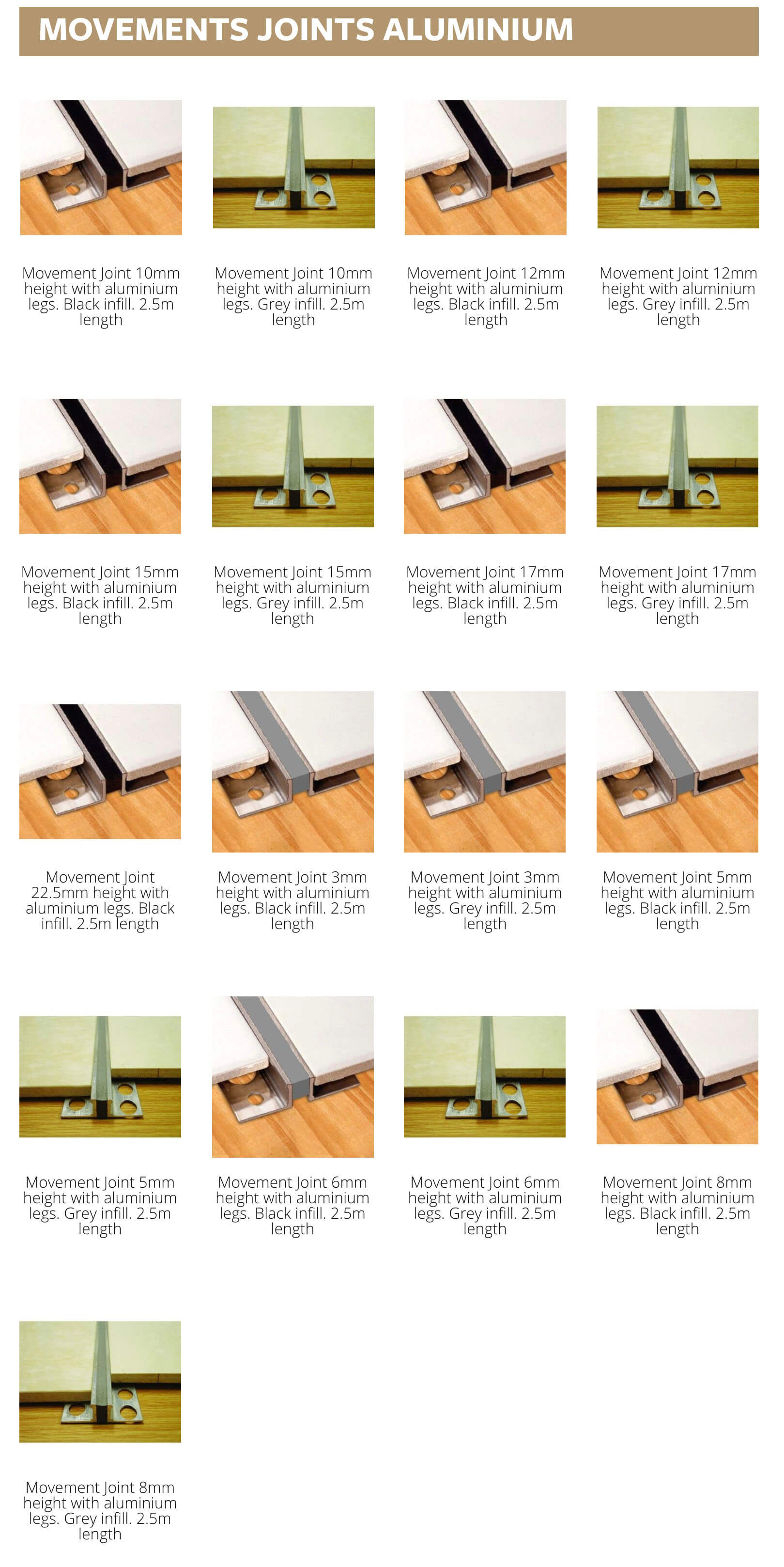 MOVEMENTS JOINTS ALUMINIUM

Movement Joint 10mm height with aluminium legs. Black infill. 2.5m length

Movement Joint 10mm height with aluminium legs. Grey infill. 2.5m length

Movement Joint 12mm height with aluminium legs. Black infill. 2.5m length

Movement Joint 12mm height with aluminium legs. Grey infill. 2.5m length

Movement Joint 15mm height with aluminium legs. Black infill. 2.5m length

Movement Joint 15mm height with aluminium legs. Grey infill. 2.5m length

Movement Joint 17mm height with aluminium legs. Black infill. 2.5m length

Movement Joint 17mm height with aluminium legs. Grey infill. 2.5m length

Movement Joint 22.5mm height with aluminium legs. Black infill. 2.5m length

Movement Joint 3mm height with aluminium legs. Black infill. 2.5m length

Movement Joint 3mm height with aluminium legs. Grey infill. 2.5m length

Movement Joint 5mm height with aluminium legs. Black infill. 2.5m length

Movement Joint 5mm height with aluminium legs. Grey infill. 2.5m length

Movement Joint 6mm height with aluminium legs. Black infill. 2.5m length

Movement Joint 6mm height with aluminium legs. Grey infill. 2.5m length

Movement Joint 8mm height with aluminium legs. Black infill. 2.5m length

Movement Joint 8mm height with aluminium legs. Grey infill. 2.5m length