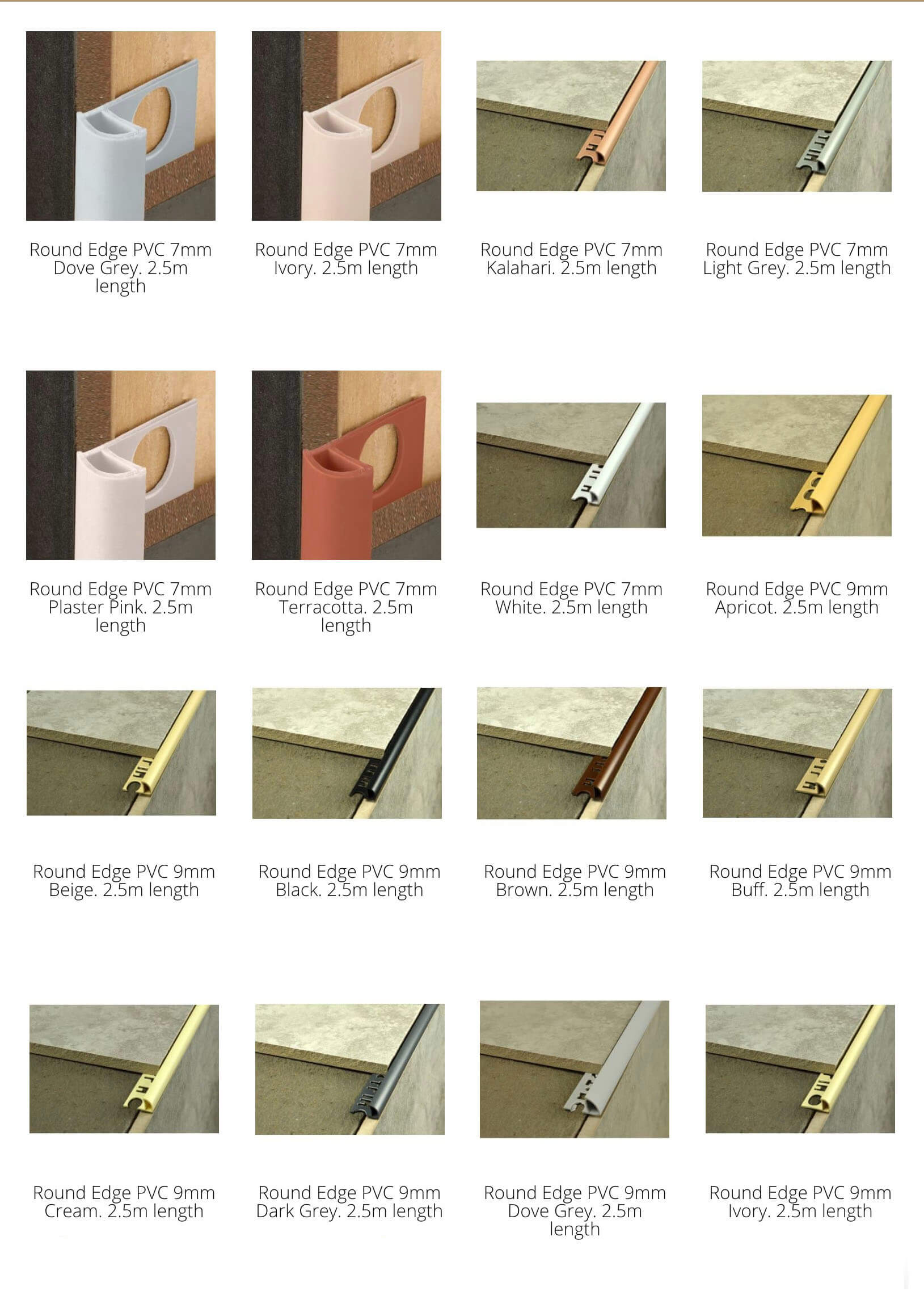 Round Edge PVC 7mm Dove Grey. 2.5m length

Round Edge PVC 7mm Ivory. 2.5m length

Round Edge PVC 7mm Kalahari. 2.5m length

Round Edge PVC 7mm Light Grey. 2.5m length

Round Edge PVC 7mm Plaster Pink. 2.5m length

Round Edge PVC 7mm Terracotta. 2.5m length

Round Edge PVC 7mm White. 2.5m length

Round Edge PVC 9mm Apricot. 2.5m length

Round Edge PVC 9mm Beige. 2.5m length

Round Edge PVC 9mm Black. 2.5m length

Round Edge PVC 9mm Brown. 2.5m length

Round Edge PVC 9mm Buff. 2.5m length

Round Edge PVC 9mm Cream. 2.5m length

Round Edge PVC 9mm Dark Grey. 2.5m length

Round Edge PVC 9mm Dove Grey. 2.5m length

Round Edge PVC 9mm Ivory. 2.5m length